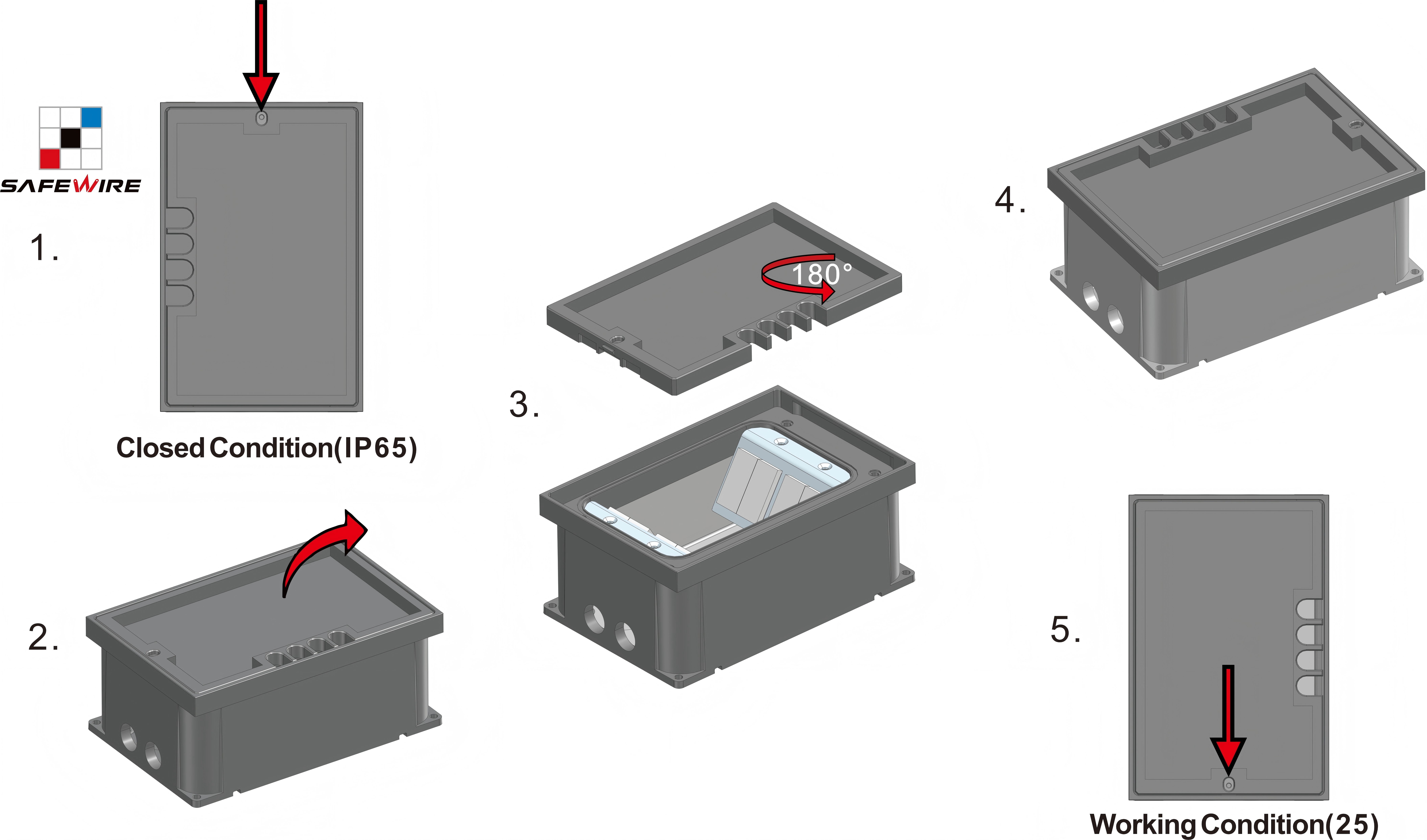 SAFEWIRE

1.

Closed Condition(IP65)

2.

3.

180°

4.

5.

Working Condition(25)