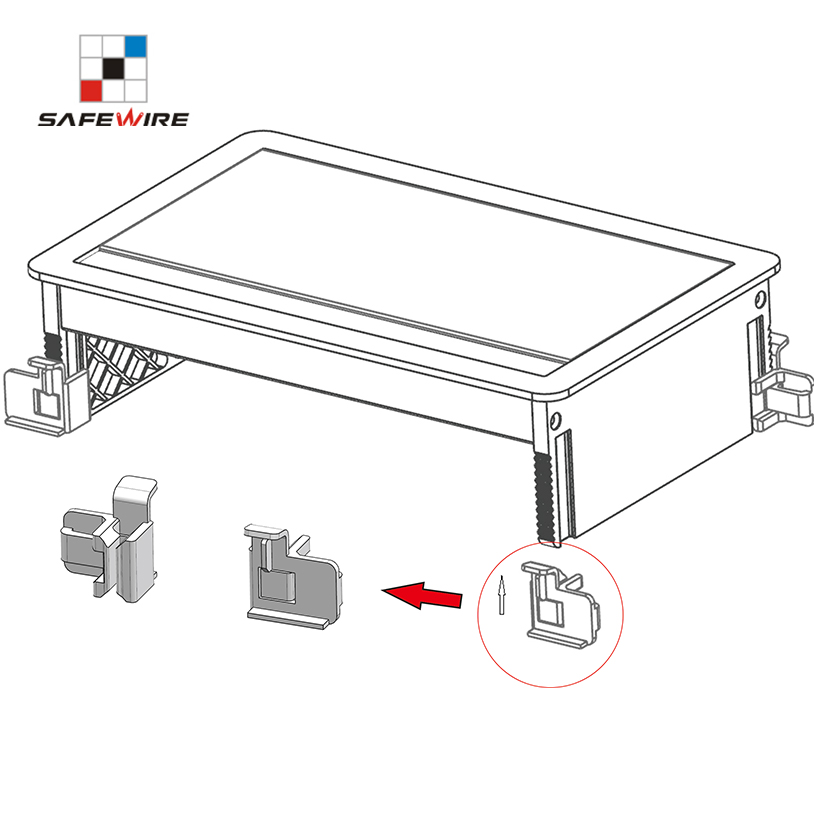 SAFEWIRE